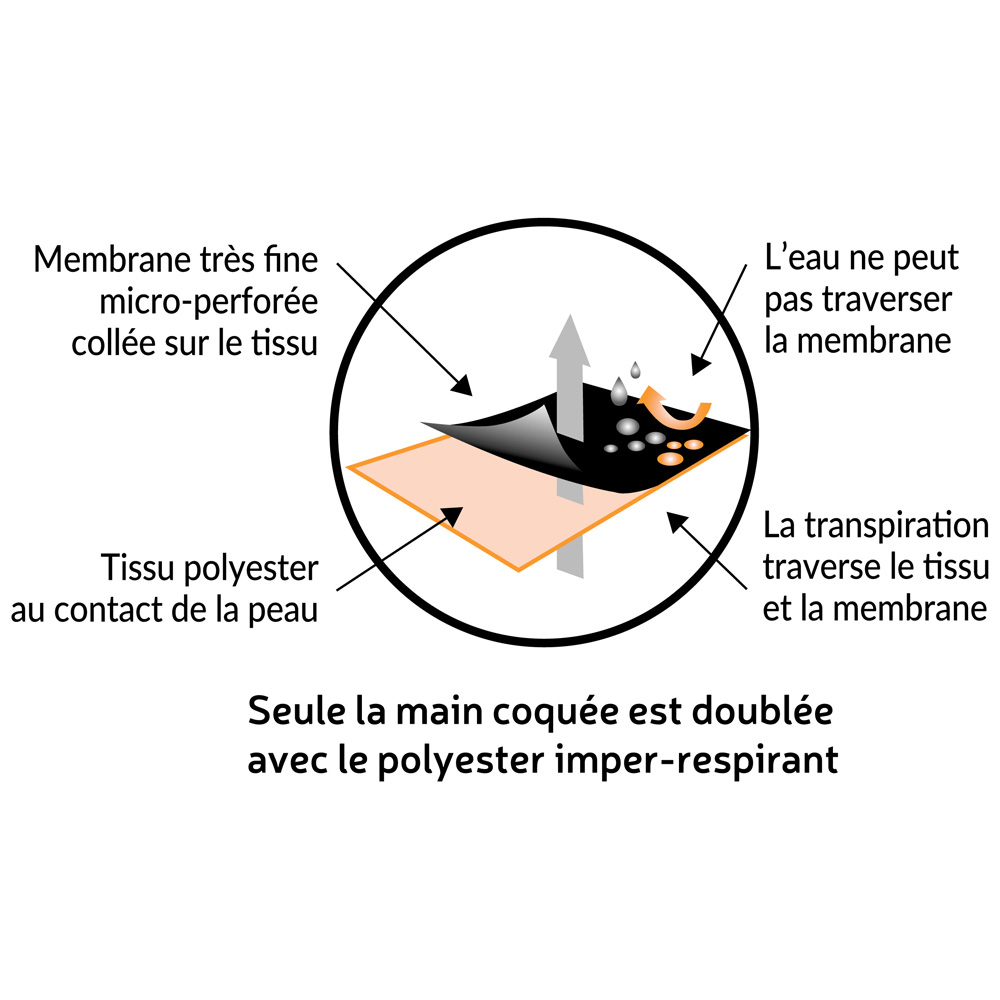 Membrane très fine micro-perforée collée sur le tissu

L'eau ne peut pas traverser la membrane

Tissu polyester au contact de la peau

La transpiration traverse le tissu et la membrane

Seule la main coquée est doublée avec le polyester imper-respirant